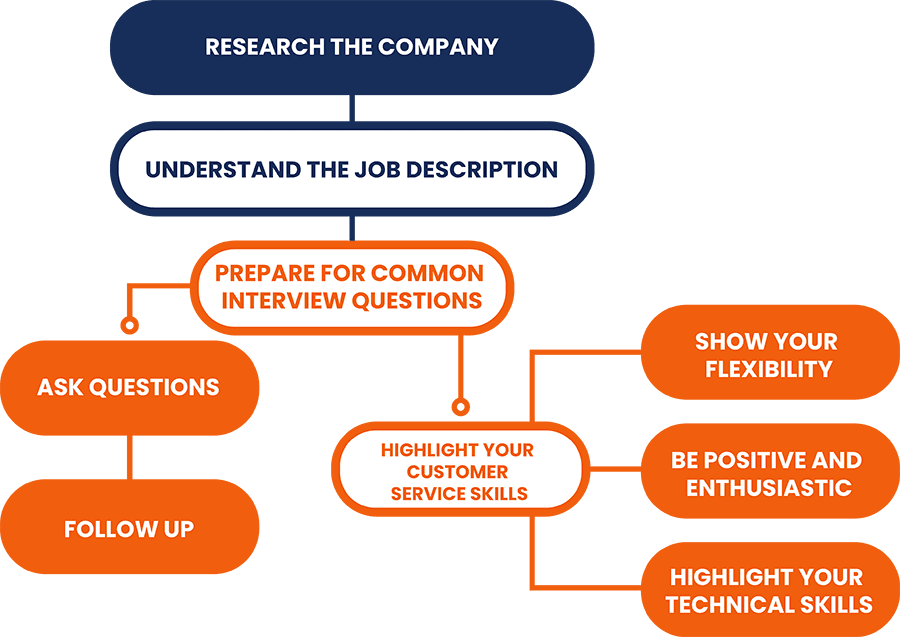 RESEARCH THE COMPANY

UNDERSTAND THE JOB DESCRIPTION

PREPARE FOR COMMON INTERVIEW QUESTIONS

ASK QUESTIONS

FOLLOW UP

HIGHLIGHT YOUR CUSTOMER SERVICE SKILLS

SHOW YOUR FLEXIBILITY

BE POSITIVE AND ENTHUSIASTIC

HIGHLIGHT YOUR TECHNICAL SKILLS